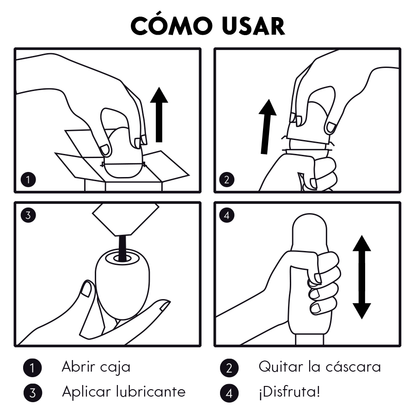 CÓMO USAR

1

2

3

4

1 Abrir caja
2 Quitar la cáscara
3 Aplicar lubricante
4 ¡Disfruta!