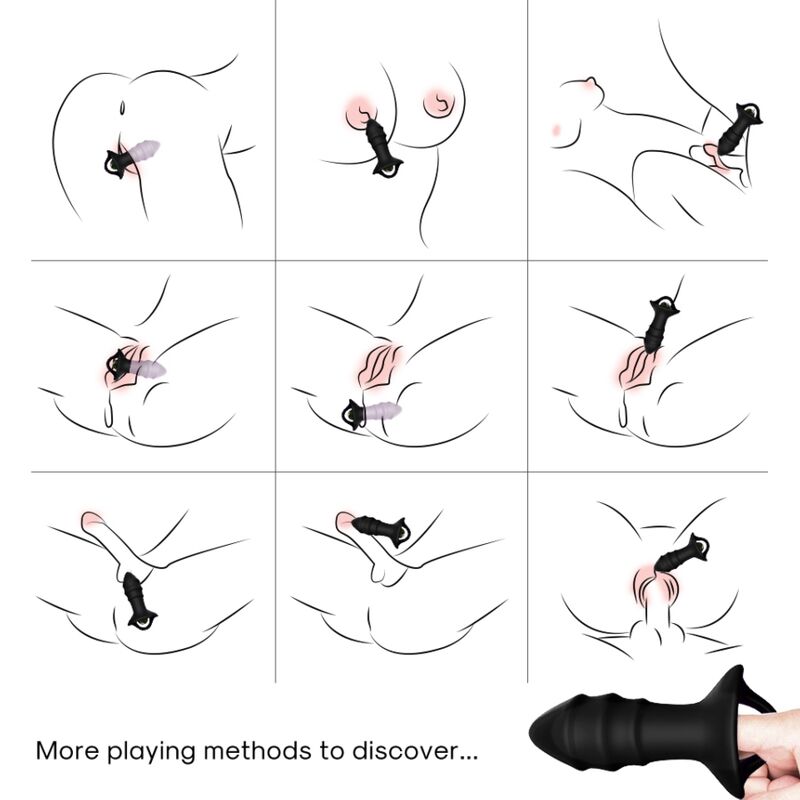 More playing methods to discover...